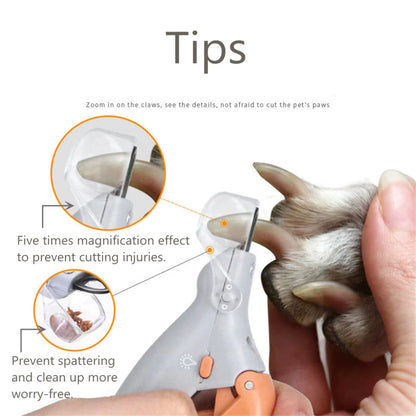 Tips

Zoom in on the claws, see the details, not afraid to cut the pet's paws

Five times magnification effect to prevent cutting injuries.

Prevent spattering and clean up more worry-free.